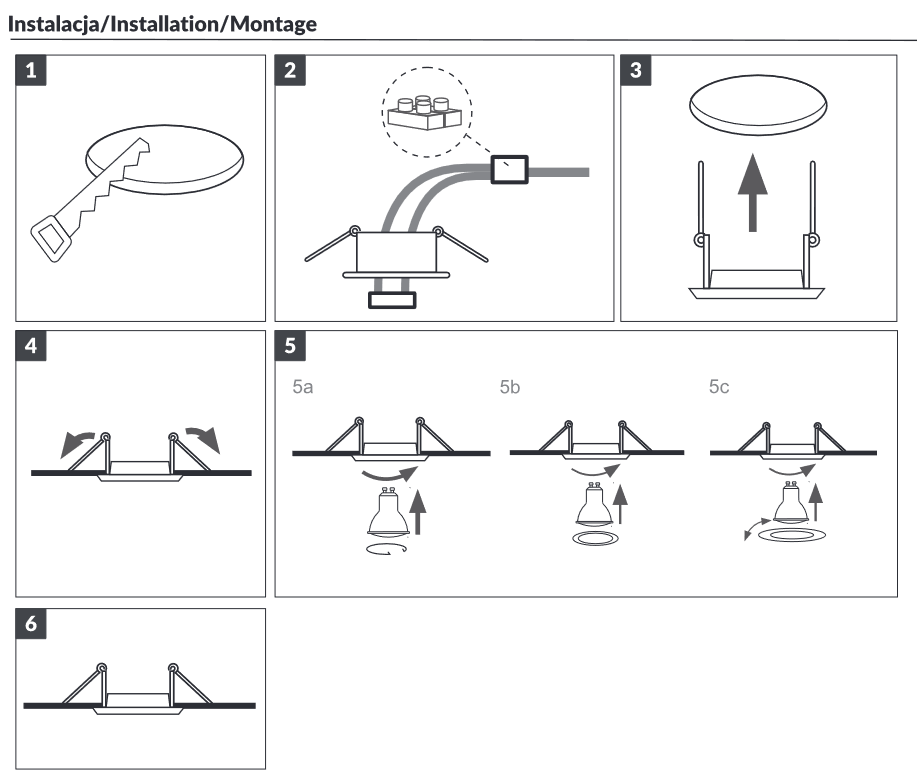 Instalacja/Installation/Montage

1

2

3

4

5

5a

5b

5c

6