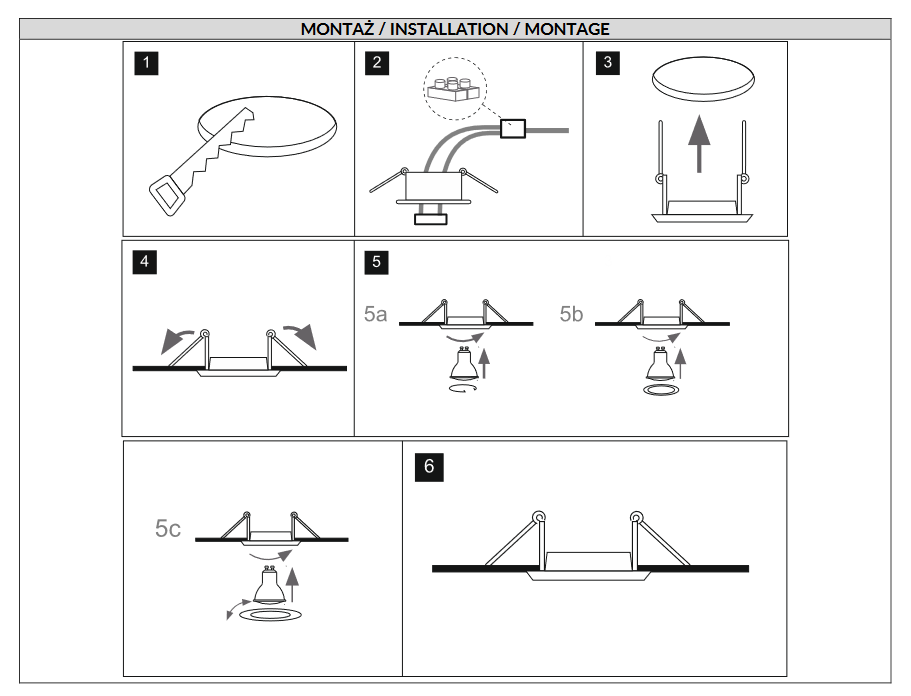 MONTAŻ / INSTALLATION / MONTAGE

1

2

3

4

5

5a

5b

5c

6