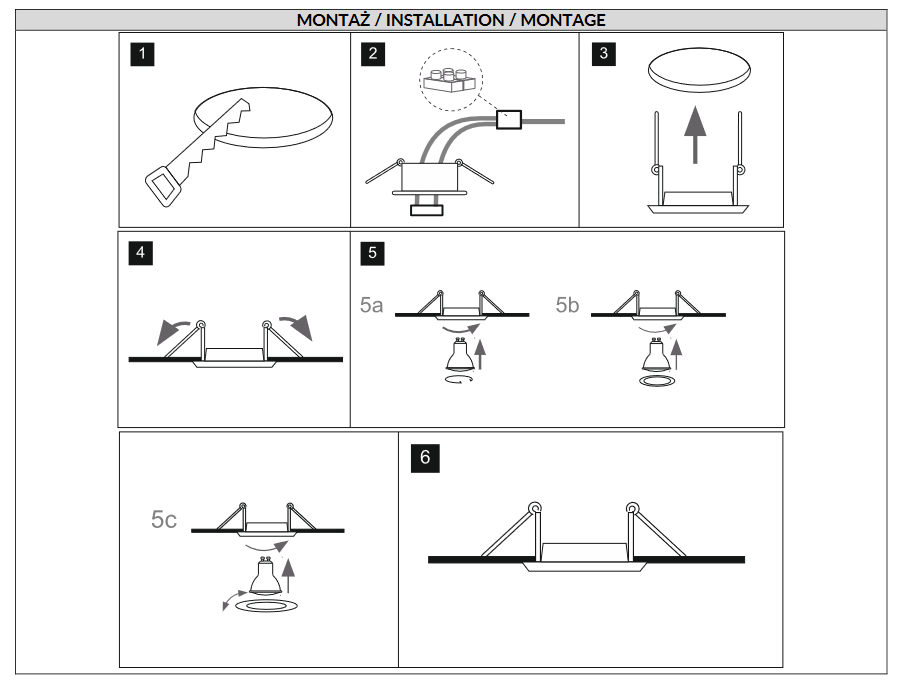 MONTAŻ / INSTALLATION / MONTAGE

1

2

3

4

5

5a

5b

5c

6