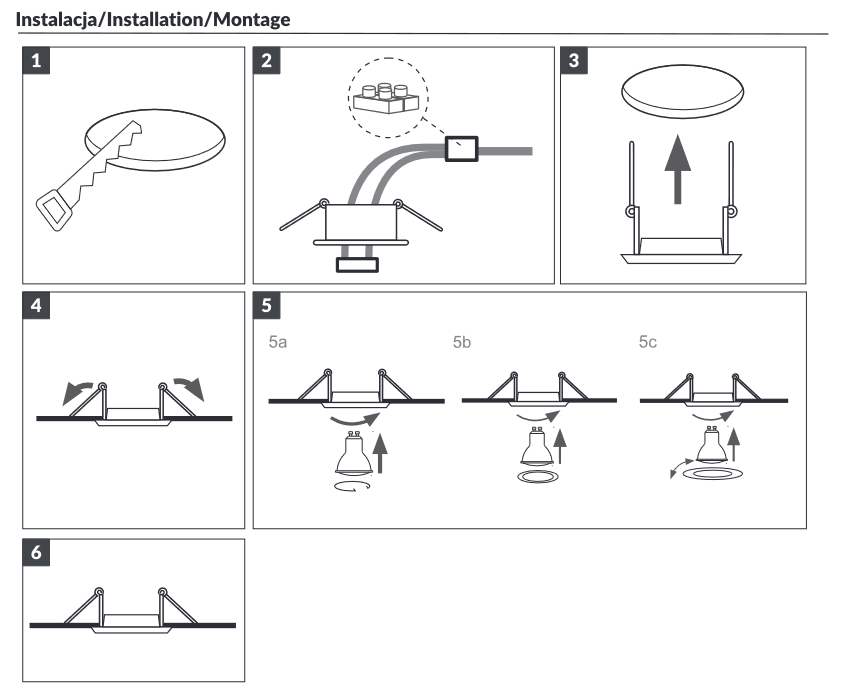 Instalacja/Installation/Montage

1

2

3

4

5

5a

5b

5c

6