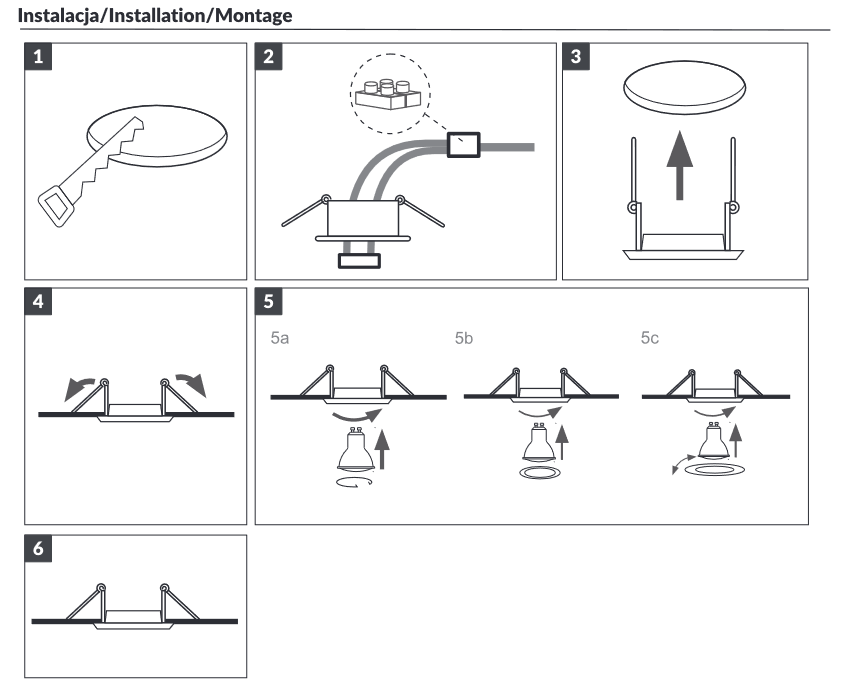 Instalacja/Installation/Montage

1

2

3

4

5

5a

5b

5c

6