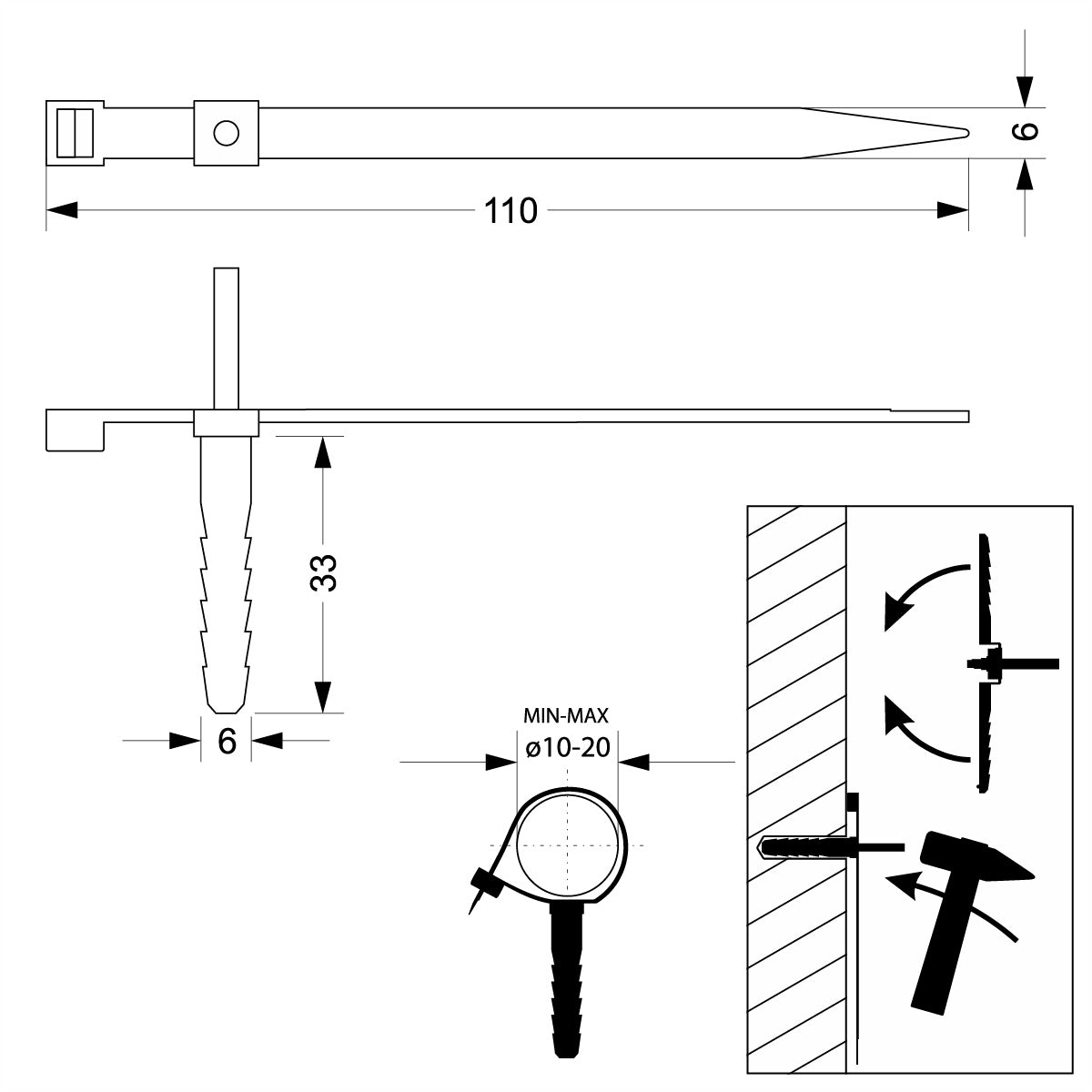 6

110

33

6

MIN-MAX
ø10-20